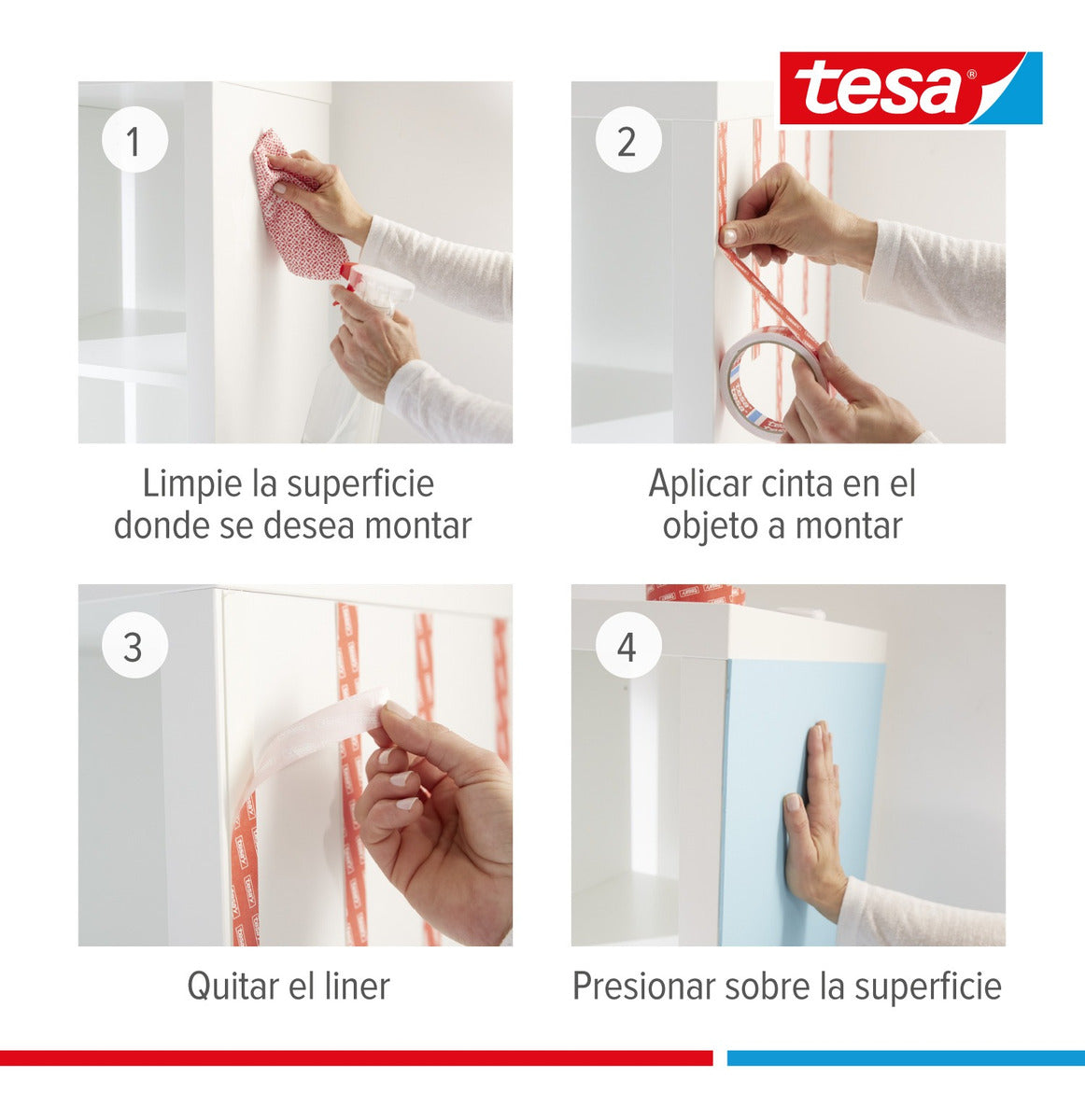 tesa®

1

Limpie la superficie donde se desea montar

2

Aplicar cinta en el objeto a montar

3

Quitar el liner

4

Presionar sobre la superficie