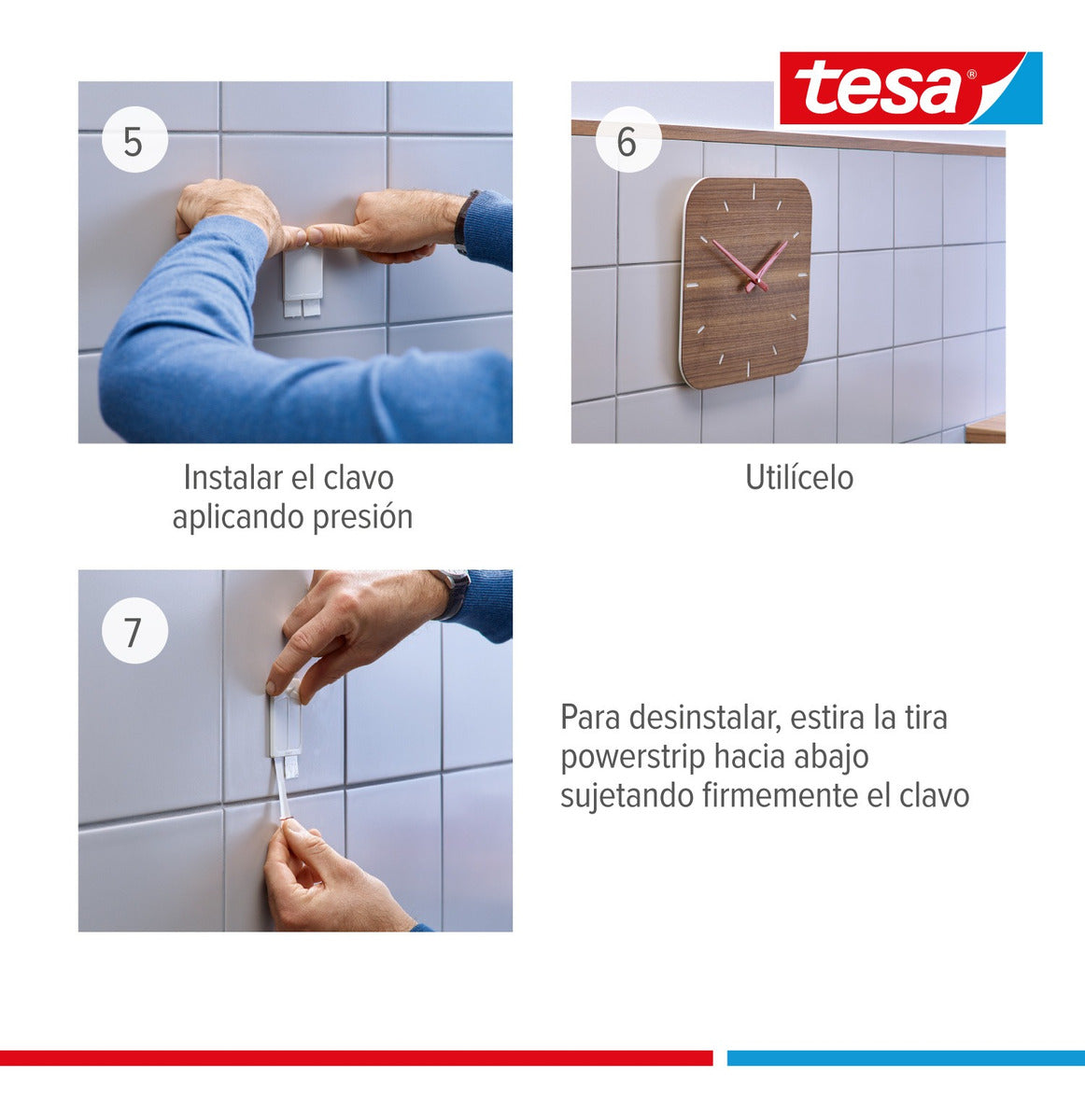 tesa®

5

Instalar el clavo aplicando presión

6

Utilícelo

7

Para desinstalar, estira la tira powerstrip hacia abajo sujetando firmemente el clavo