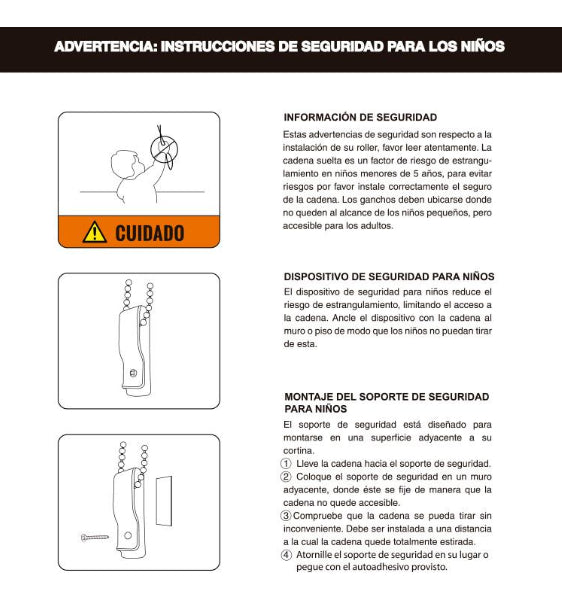 ADVERTENCIA: INSTRUCCIONES DE SEGURIDAD PARA LOS NIÑOS

CUIDADO

INFORMACIÓN DE SEGURIDAD

Estas advertencias de seguridad son respecto a la instalación de su roller, favor leer atentamente. La cadena suelta es un factor de riesgo de estrangulamiento en niños menores de 5 años, para evitar riesgos por favor instale correctamente el seguro de la cadena. Los ganchos deben ubicarse donde no queden al alcance de los niños pequeños, pero accesible para los adultos.

DISPOSITIVO DE SEGURIDAD PARA NIÑOS

El dispositivo de seguridad para niños reduce el riesgo de estrangulamiento, limitando el acceso a la cadena. Ancle el dispositivo con la cadena al muro o piso de modo que los niños no puedan tirar de esta.

MONTAJE DEL SOPORTE DE SEGURIDAD PARA NIÑOS

El soporte de seguridad está diseñado para montarse en una superficie adyacente a su cortina.

① Lleve la cadena hacia el soporte de seguridad.
② Coloque el soporte de seguridad en un muro adyacente, donde éste se fije de manera que la cadena no quede accesible.
③ Compruebe que la cadena se pueda tirar sin inconveniente. Debe ser instalada a una distancia a la cual la cadena quede totalmente estirada.
④ Atornille el soporte de seguridad en su lugar o pegue con el autoadhesivo provisto.