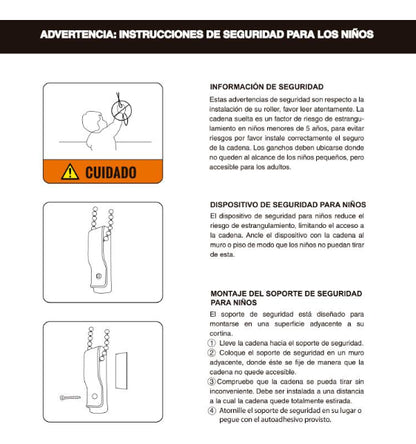 ADVERTENCIA: INSTRUCCIONES DE SEGURIDAD PARA LOS NIÑOS

CUIDADO

INFORMACIÓN DE SEGURIDAD

Estas advertencias de seguridad son respecto a la instalación de su roller, favor leer atentamente. La cadena suelta es un factor de riesgo de estrangulamiento en niños menores de 5 años, para evitar riesgos por favor instale correctamente el seguro de la cadena. Los ganchos deben ubicarse donde no queden al alcance de los niños pequeños, pero accesible para los adultos.

DISPOSITIVO DE SEGURIDAD PARA NIÑOS

El dispositivo de seguridad para niños reduce el riesgo de estrangulamiento, limitando el acceso a la cadena. Ancle el dispositivo con la cadena al muro o piso de modo que los niños no puedan tirar de esta.

MONTAJE DEL SOPORTE DE SEGURIDAD PARA NIÑOS

El soporte de seguridad está diseñado para montarse en una superficie adyacente a su cortina.

① Lleve la cadena hacia el soporte de seguridad.

② Coloque el soporte de seguridad en un muro adyacente, donde éste se fije de manera que la cadena no quede accesible.

③ Compruebe que la cadena se pueda tirar sin inconveniente. Debe ser instalada a una distancia a la cual la cadena quede totalmente estirada.

④ Atornille el soporte de seguridad en su lugar o pegue con el autoadhesivo provisto.