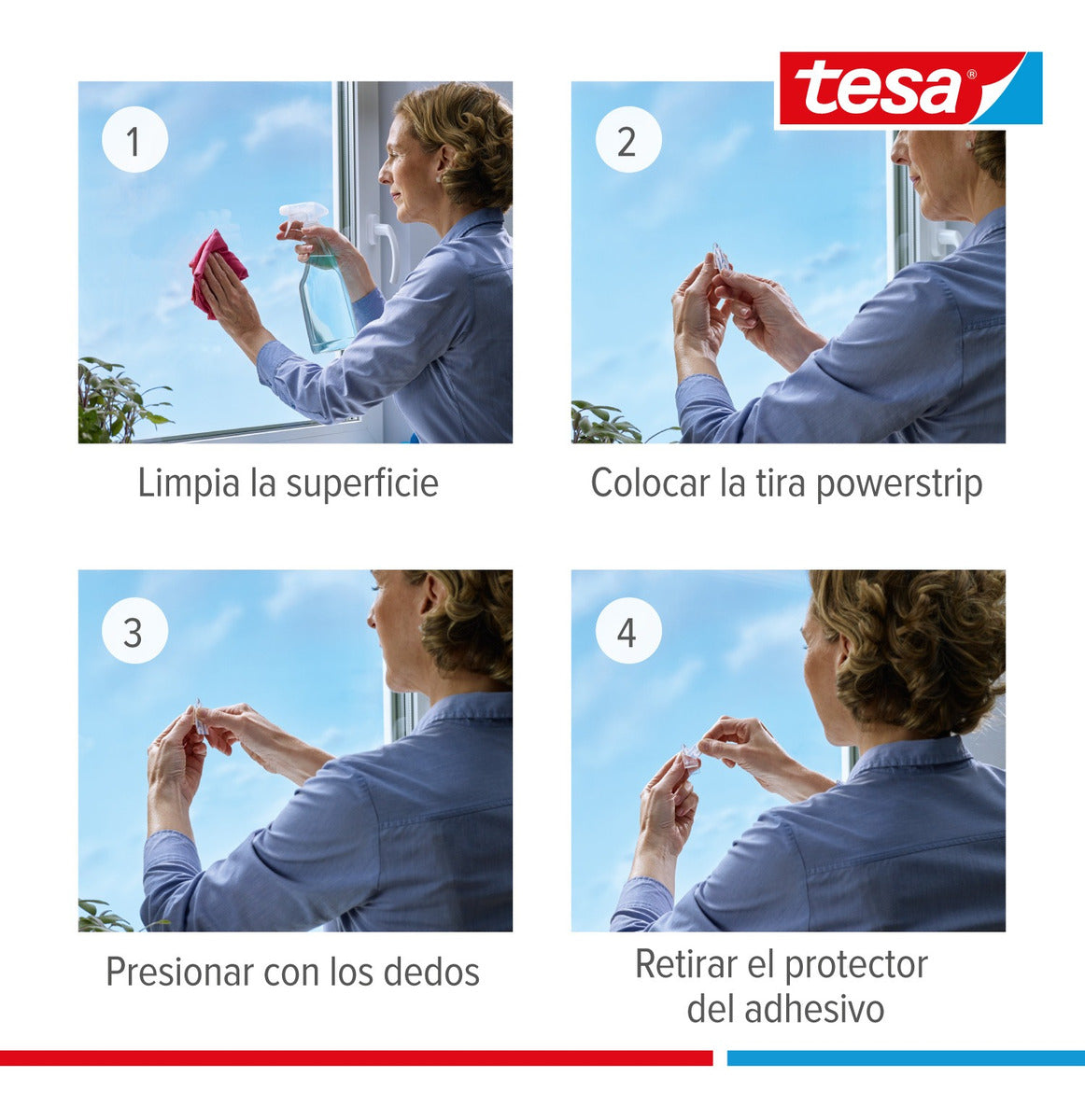 tesa®

1

Limpia la superficie

2

Colocar la tira powerstrip

3

Presionar con los dedos

4

Retirar el protector del adhesivo