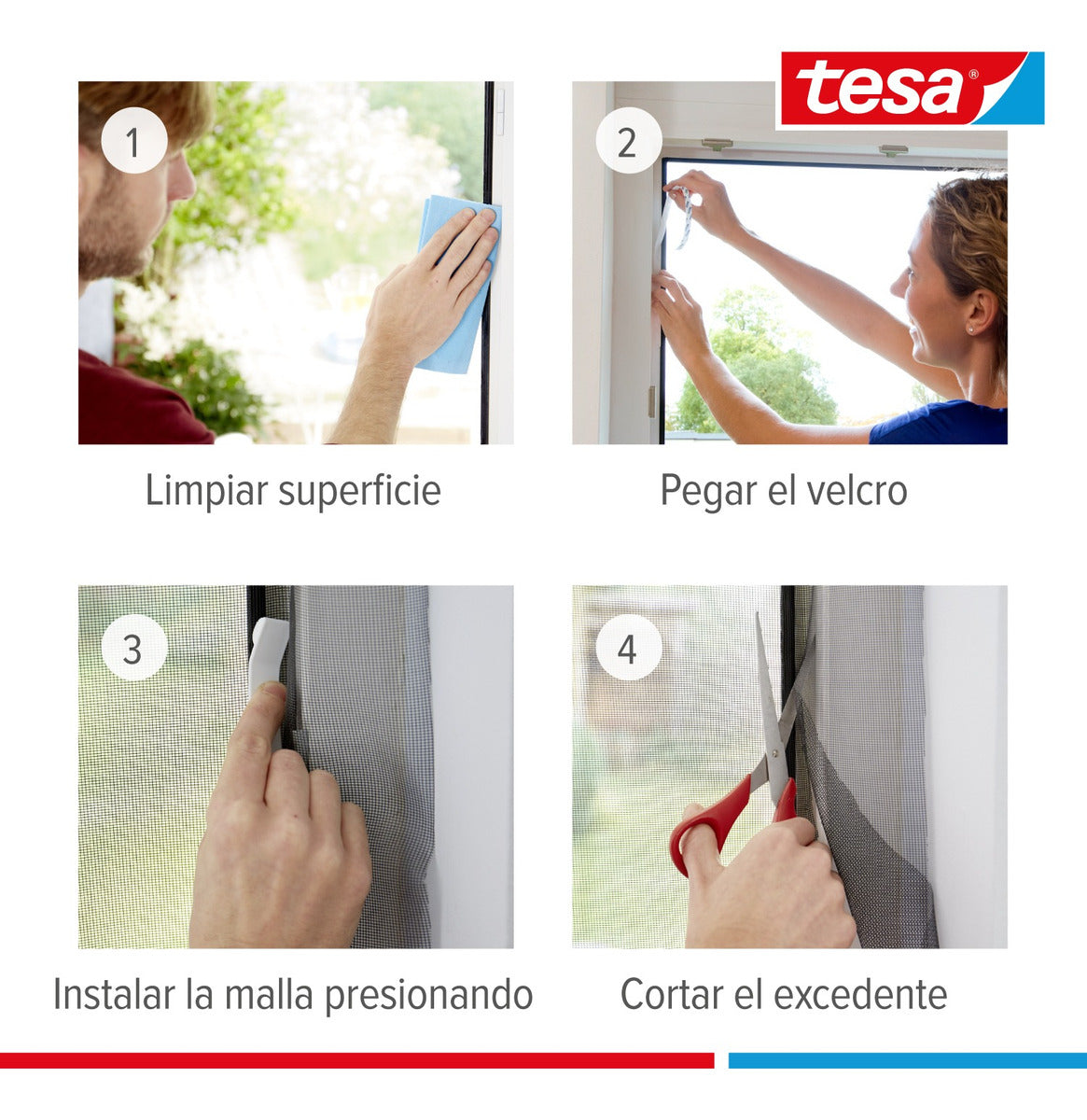 tesa®

1

Limpiar superficie

2

Pegar el velcro

3

Instalar la malla presionando

4

Cortar el excedente