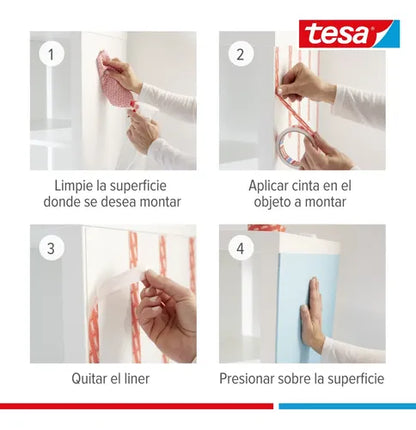 tesa

1

Limpie la superficie donde se desea montar

2

Aplicar cinta en el objeto a montar

3

Quitar el liner

4

Presionar sobre la superficie