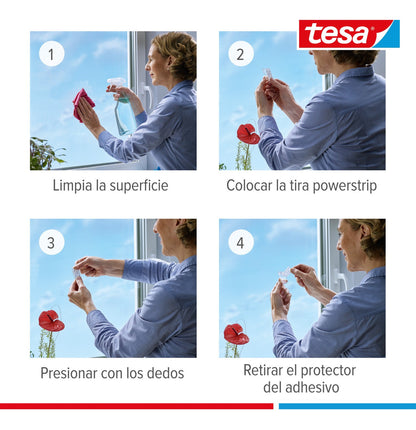 tesa

1

Limpia la superficie

2

Colocar la tira powerstrip

3

Presionar con los dedos

4

Retirar el protector del adhesivo