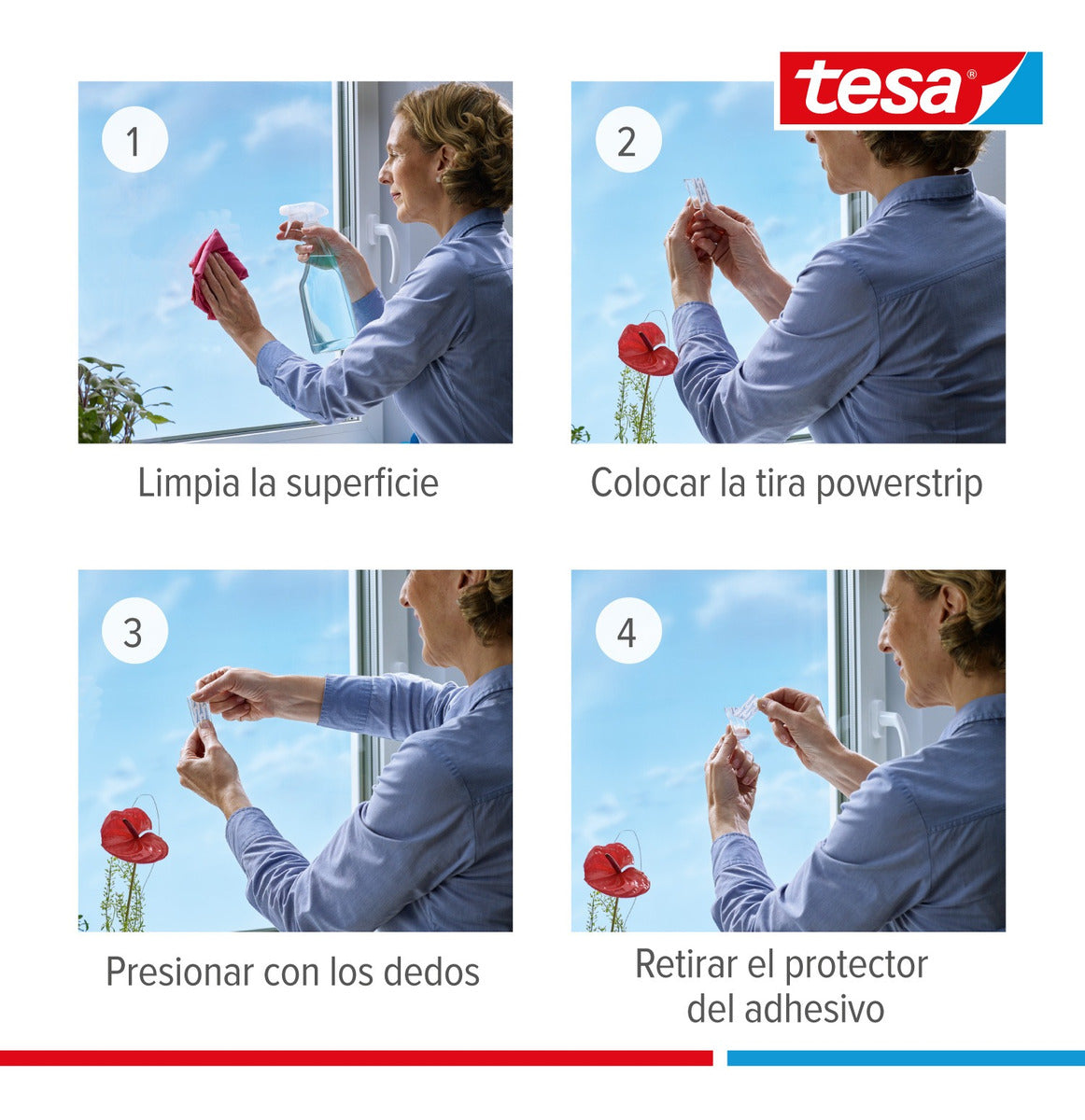 tesa®

1

Limpia la superficie

2

Colocar la tira powerstrip

3

Presionar con los dedos

4

Retirar el protector del adhesivo