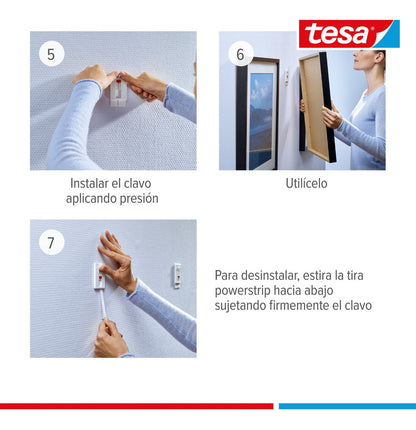 tesa

5

Instalar el clavo aplicando presión

6

Utilícelo

7

Para desinstalar, estira la tira powerstrip hacia abajo sujetando firmemente el clavo