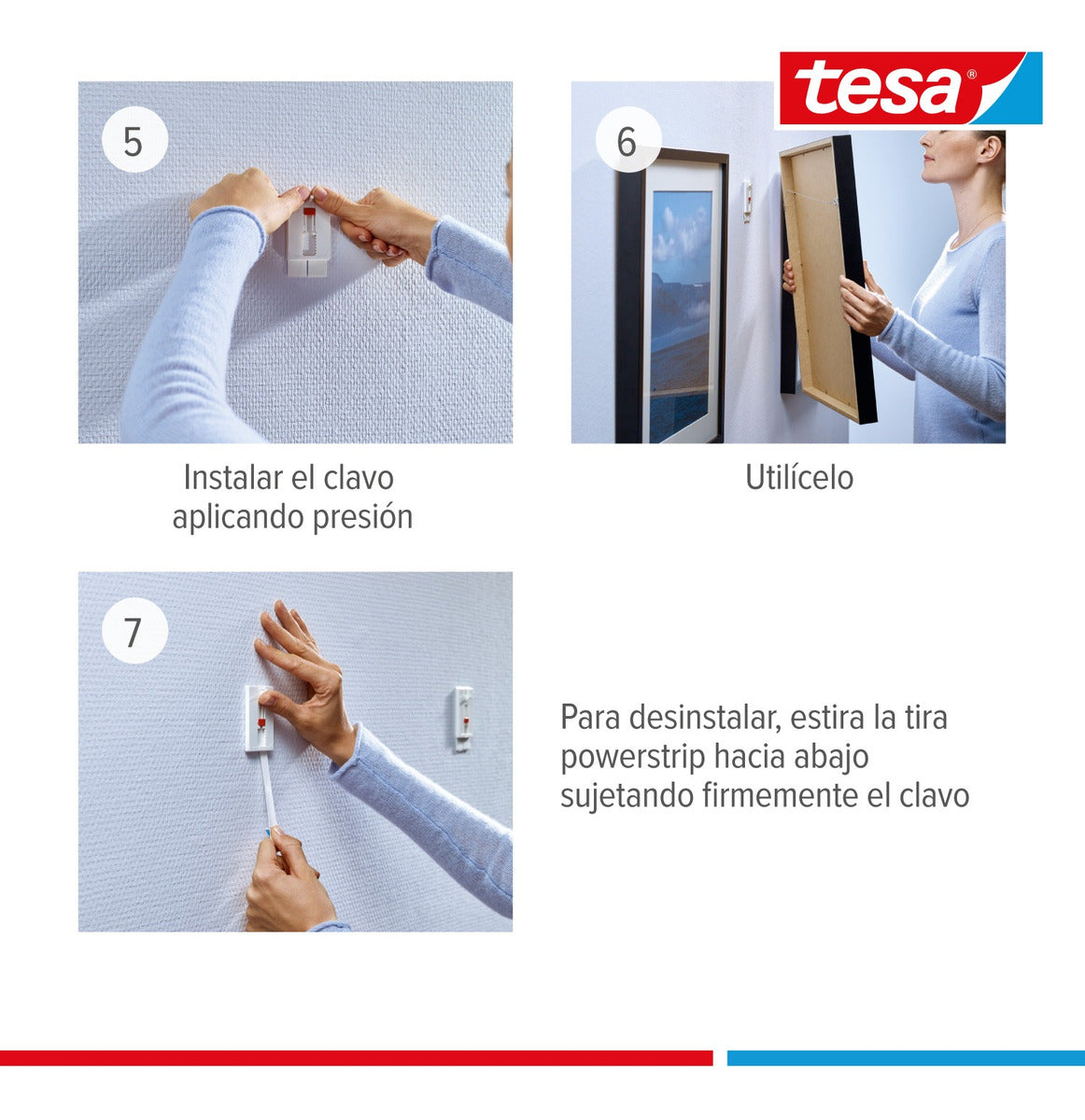 tesa®

5

Instalar el clavo aplicando presión

6

Utilícelo

7

Para desinstalar, estira la tira powerstrip hacia abajo sujetando firmemente el clavo