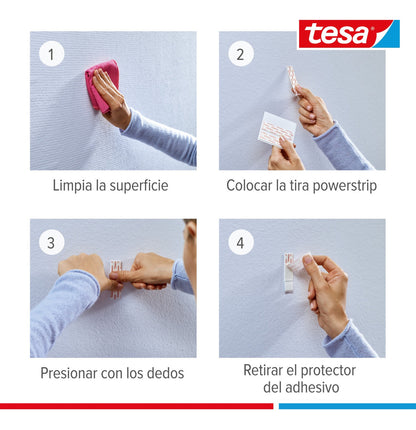 tesa

1

Limpia la superficie

2

Colocar la tira powerstrip

3

Presionar con los dedos

4

Retirar el protector del adhesivo