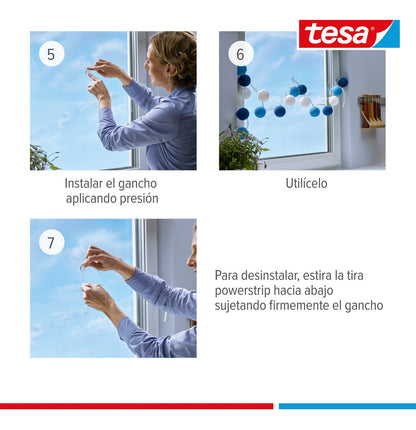 tesa

5

Instalar el gancho aplicando presión

6

Utilícelo

7

Para desinstalar, estira la tira powerstrip hacia abajo sujetando firmemente el gancho