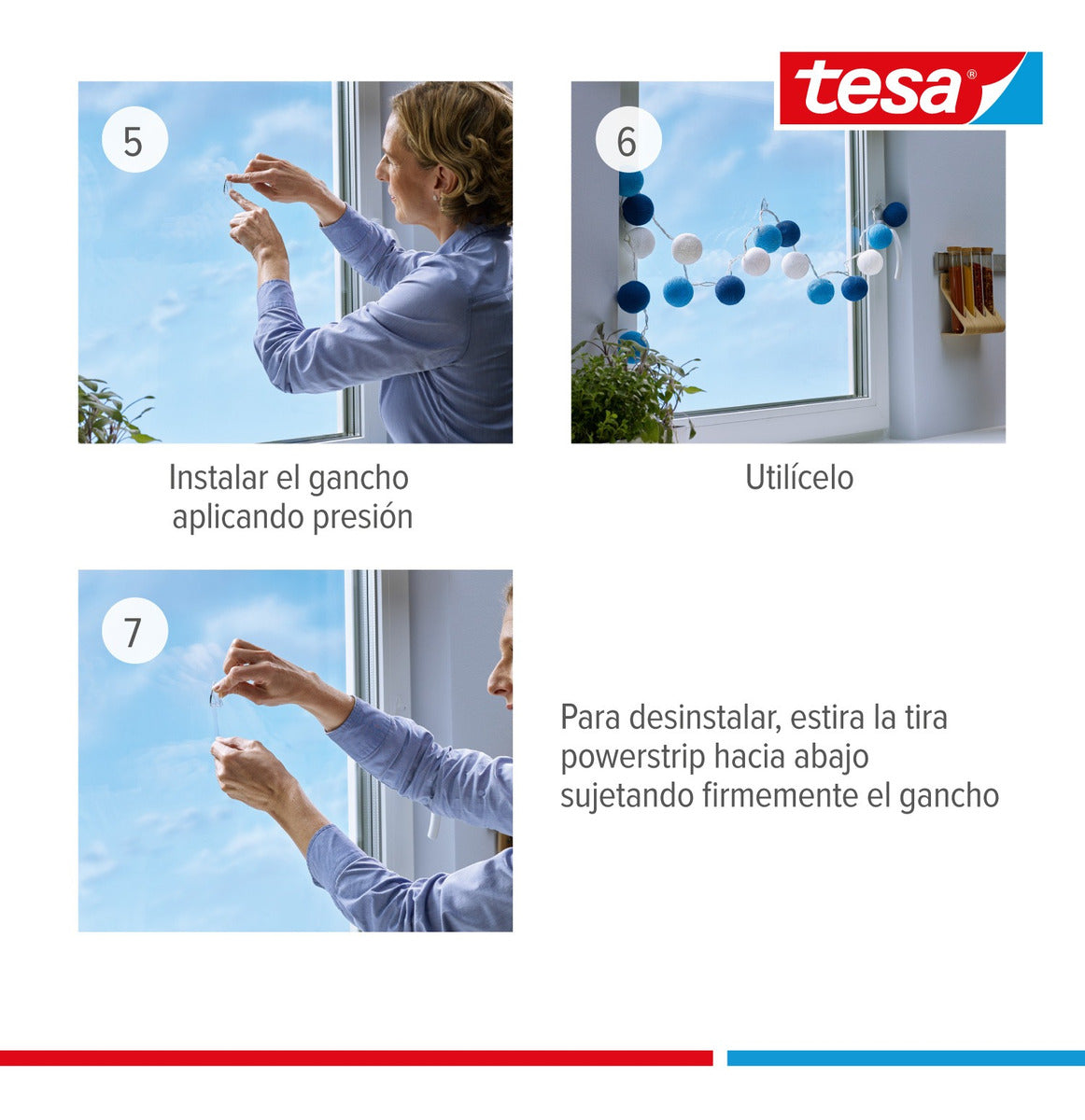 tesa®

5

Instalar el gancho aplicando presión

6

Utilícelo

7

Para desinstalar, estira la tira powerstrip hacia abajo sujetando firmemente el gancho