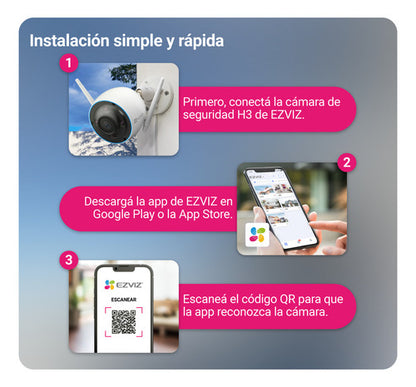 Instalación simple y rápida

1

Primero, conectá la cámara de seguridad H3 de EZVIZ.

2

Descargá la app de EZVIZ en Google Play o la App Store.

3

EZVIZ

ESCANEAR

Escaneá el código QR para que la app reconozca la cámara.