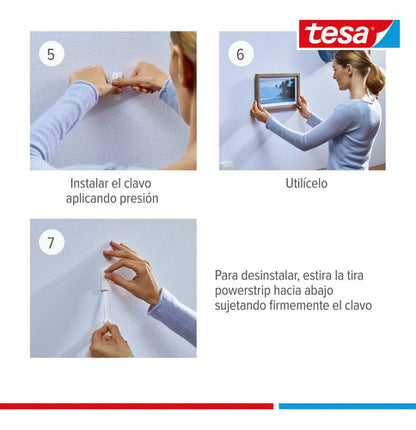 tesa

5

Instalar el clavo aplicando presión

6

Utilícelo

7

Para desinstalar, estira la tira powerstrip hacia abajo sujetando firmemente el clavo