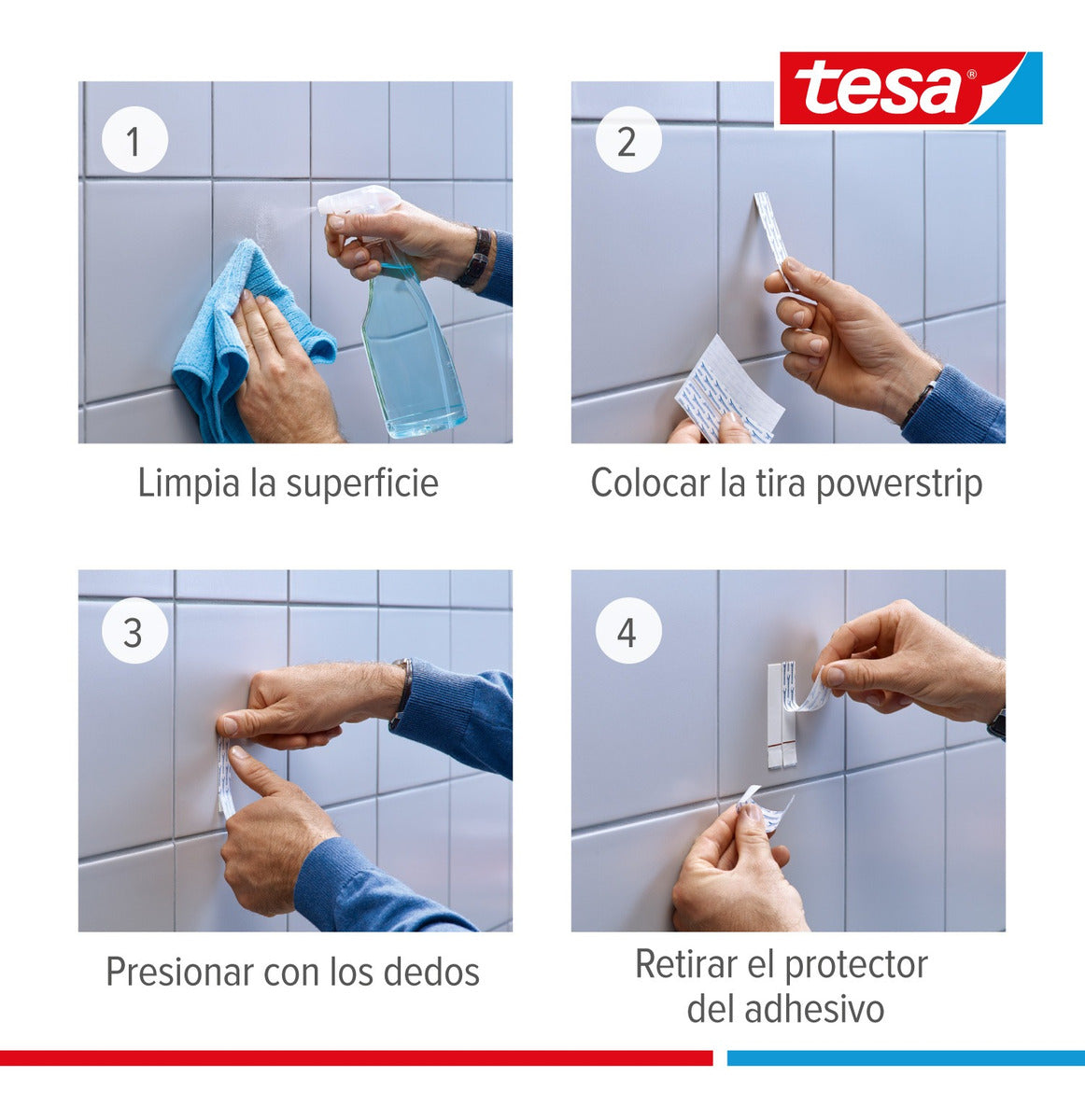 tesa®

1

Limpia la superficie

2

Colocar la tira powerstrip

3

Presionar con los dedos

4

Retirar el protector del adhesivo