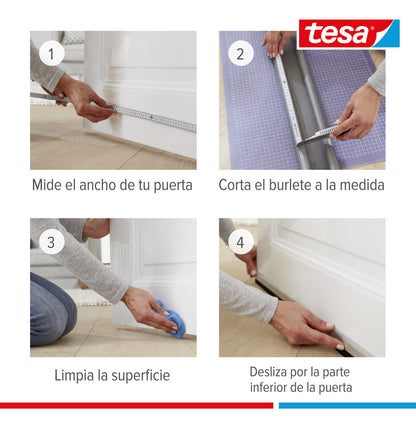 tesa

1

Mide el ancho de tu puerta

2

Corta el burlete a la medida

3

Limpia la superficie

4

Desliza por la parte inferior de la puerta