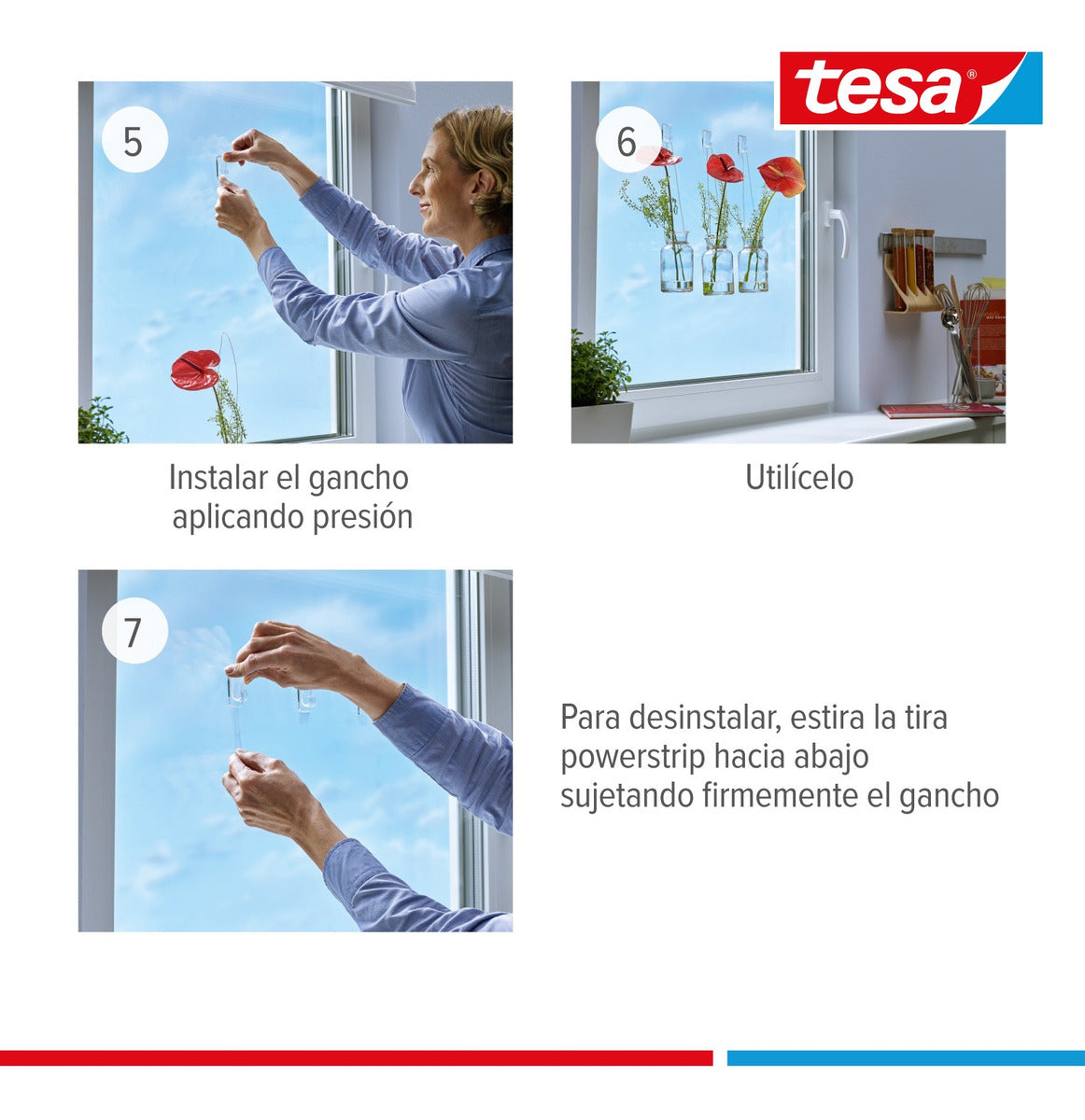 tesa®

5

Instalar el gancho aplicando presión

6

Utilícelo

7

Para desinstalar, estira la tira powerstrip hacia abajo sujetando firmemente el gancho