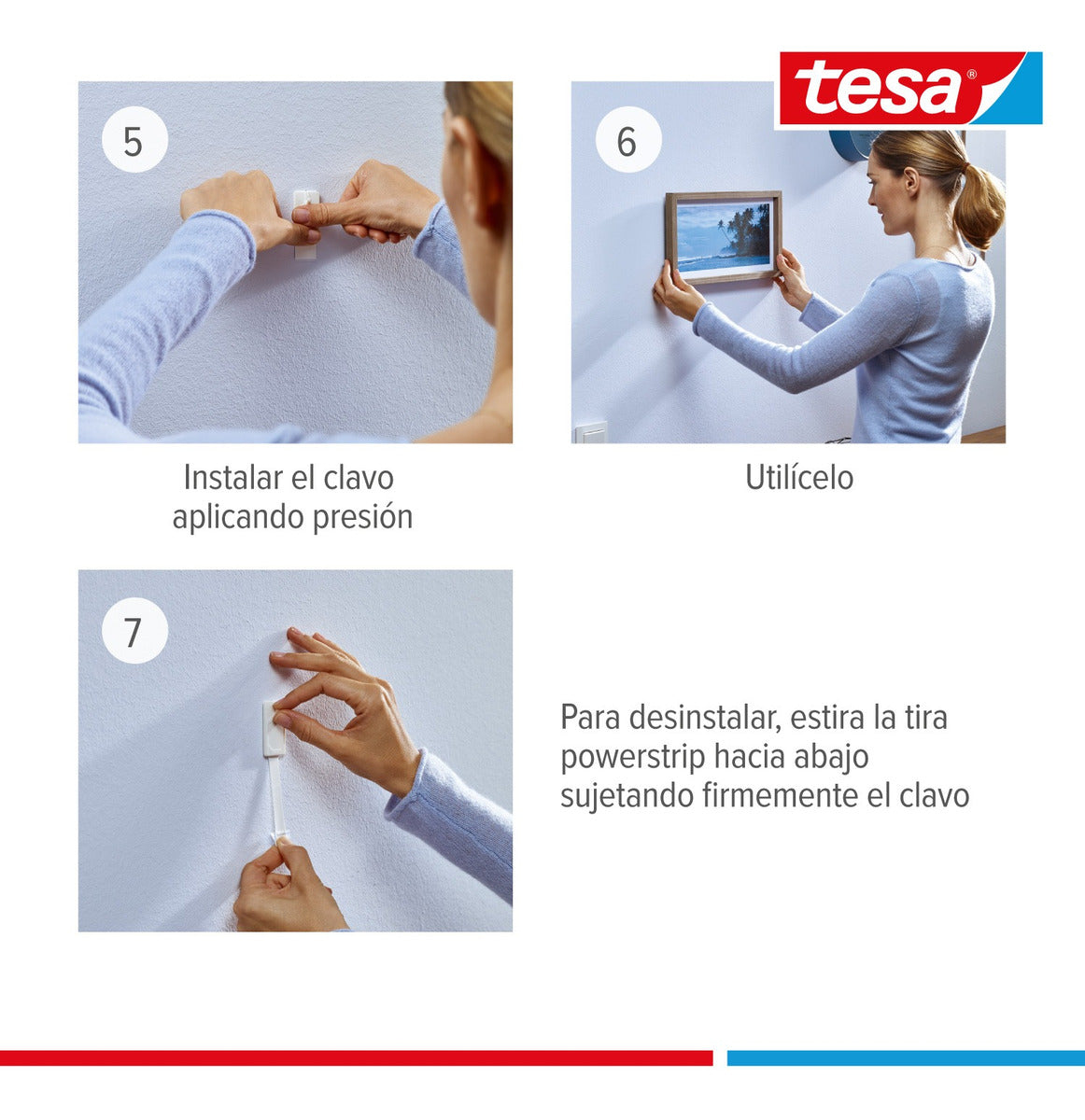 tesa®

5

Instalar el clavo aplicando presión

6

Utilícelo

7

Para desinstalar, estira la tira powerstrip hacia abajo sujetando firmemente el clavo