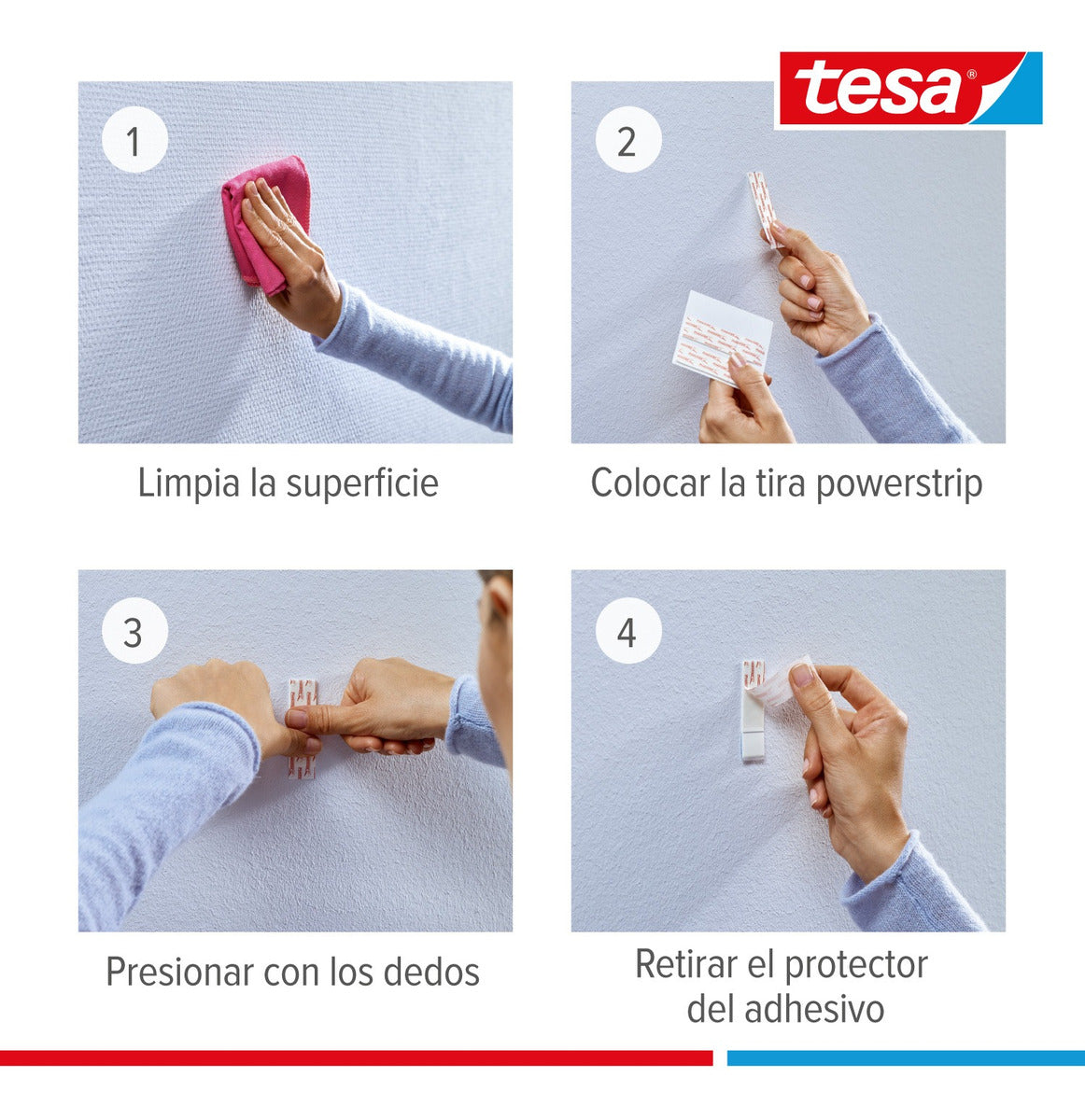 tesa®

1

Limpia la superficie

2

Colocar la tira powerstrip

3

Presionar con los dedos

4

Retirar el protector del adhesivo