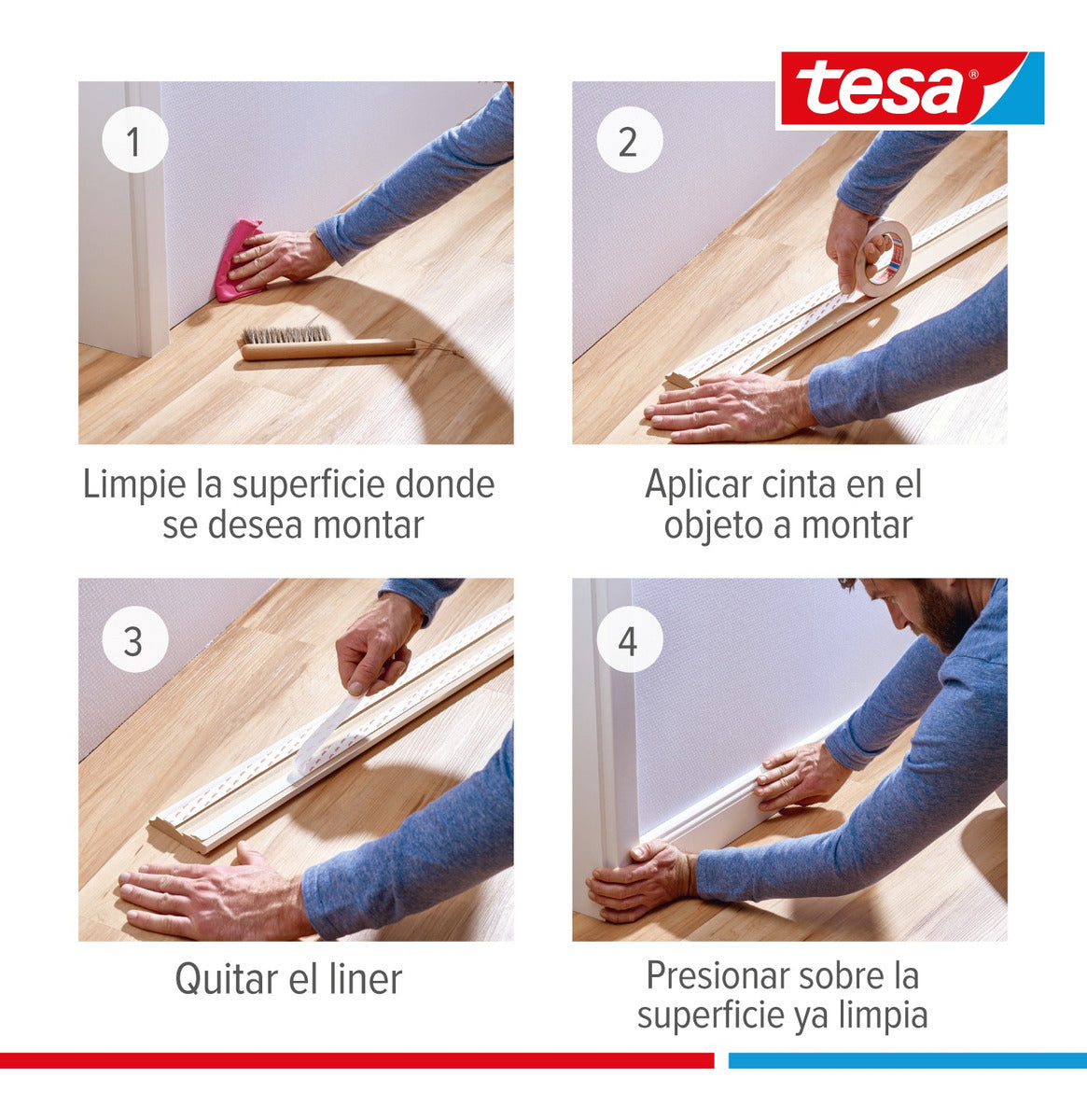 tesa®

1

Limpie la superficie donde se desea montar

2

Aplicar cinta en el objeto a montar

3

Quitar el liner

4

Presionar sobre la superficie ya limpia