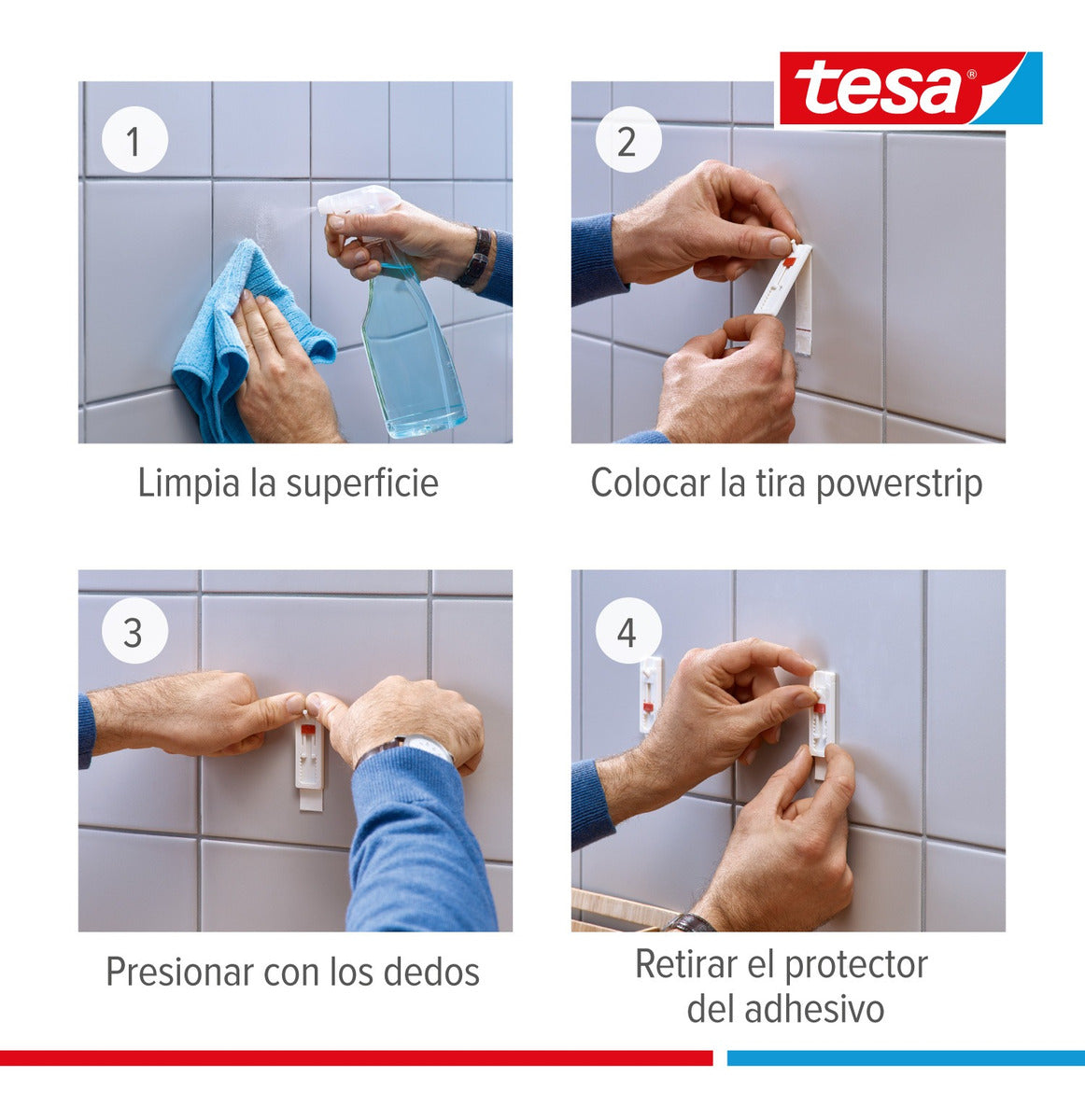 tesa®

1

Limpia la superficie

2

Colocar la tira powerstrip

3

Presionar con los dedos

4

Retirar el protector del adhesivo