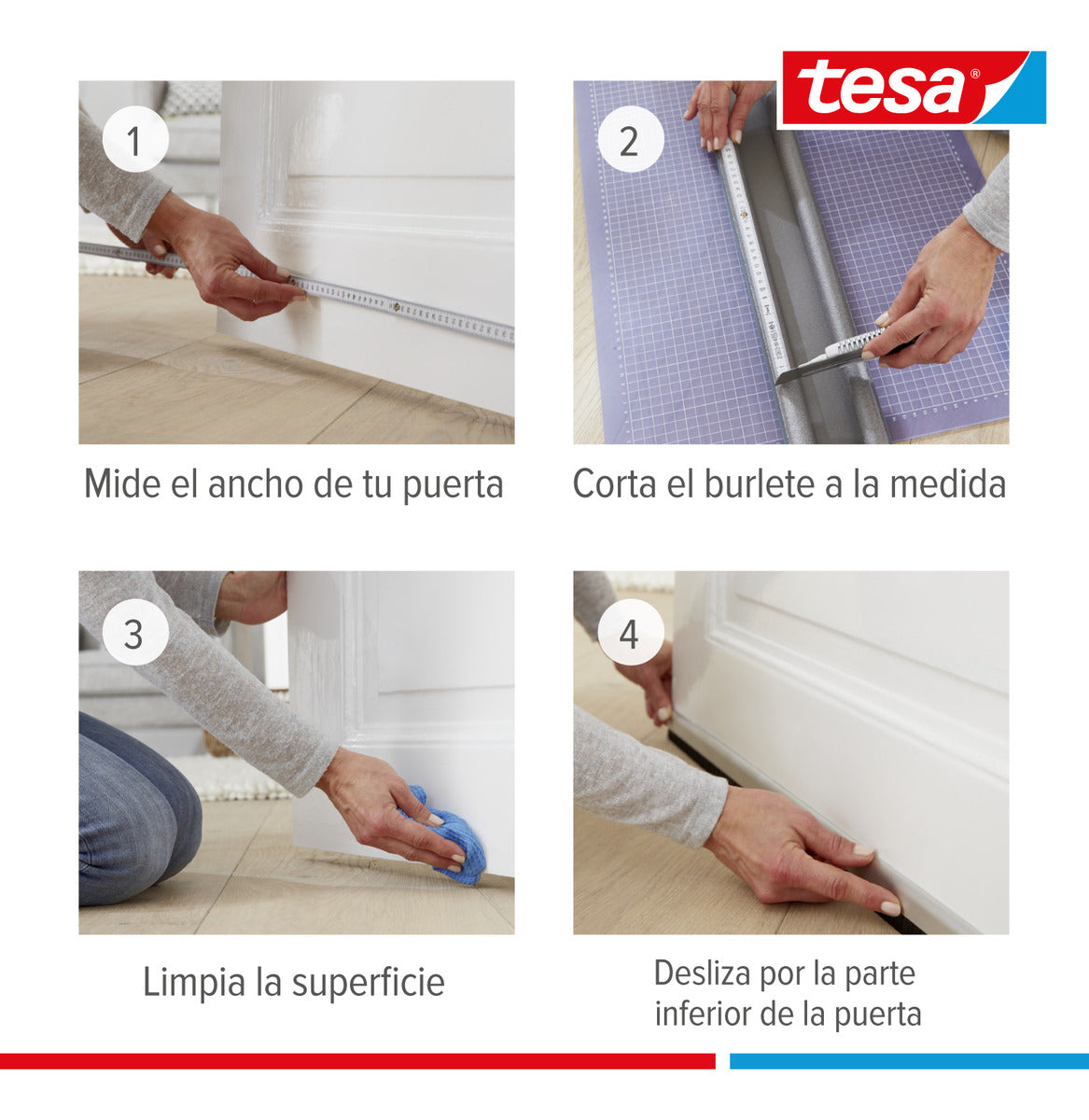 tesa®

1

Mide el ancho de tu puerta

2

Corta el burlete a la medida

3

Limpia la superficie

4

Desliza por la parte inferior de la puerta